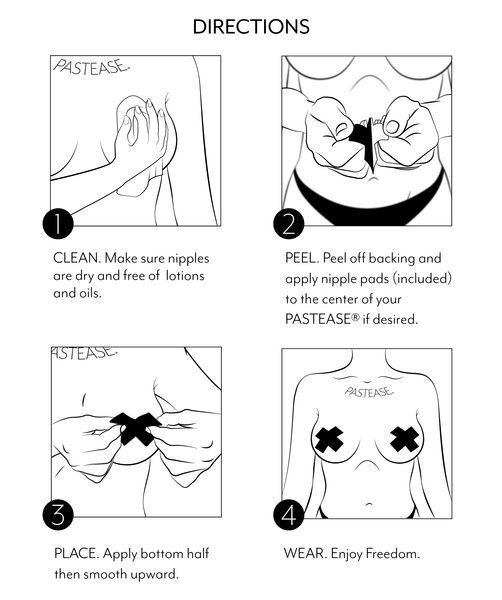 DIRECTIONS

PASTEASE.

1

CLEAN. Make sure nipples are dry and free of lotions and oils.

2

PEEL. Peel off backing and apply nipple pads (included) to the center of your PASTEASE® if desired.

ASTEASE.

3

PLACE. Apply bottom half then smooth upward.

PASTEASE.

4

WEAR. Enjoy Freedom.